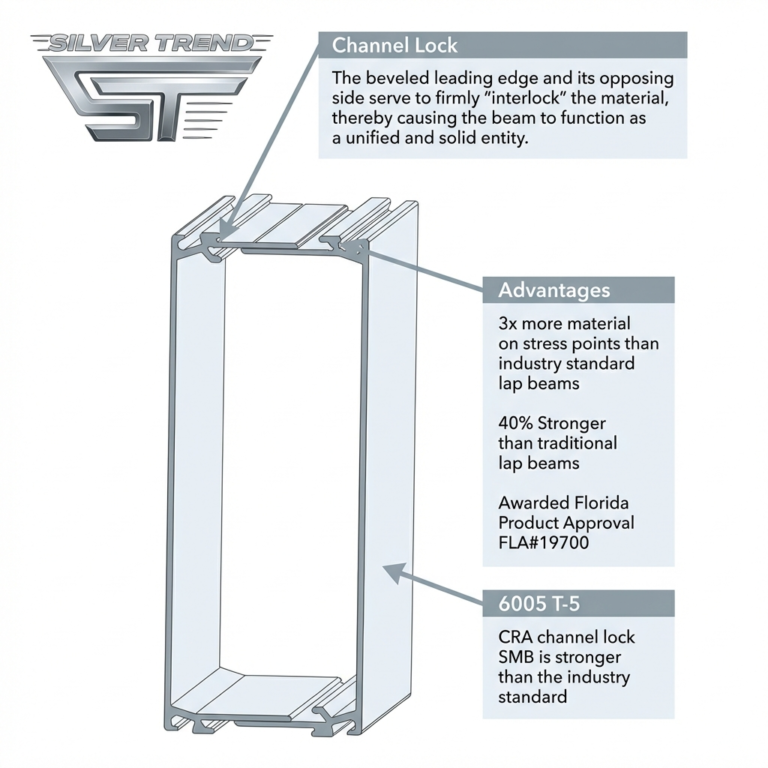 SILVER TREND
ST

Channel Lock

The beveled leading edge and its opposing side serve to firmly "interlock" the material, thereby causing the beam to function as a unified and solid entity.

Advantages

3x more material on stress points than industry standard lap beams

40% Stronger than traditional lap beams

Awarded Florida Product Approval FLA#19700

6005 T-5

CRA channel lock SMB is stronger than the industry standard